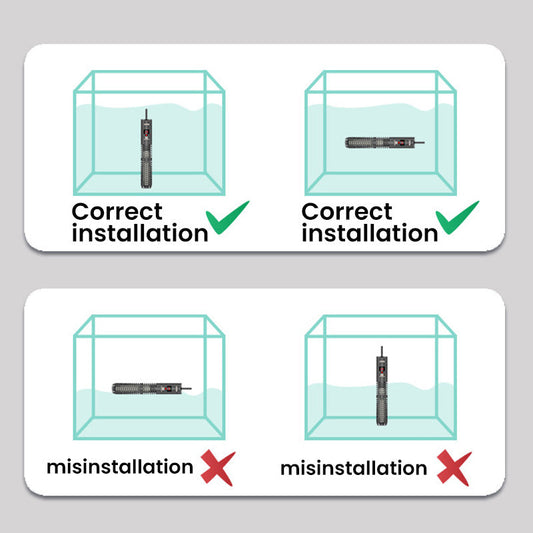 Correct installation

Correct installation

misinstallation

misinstallation