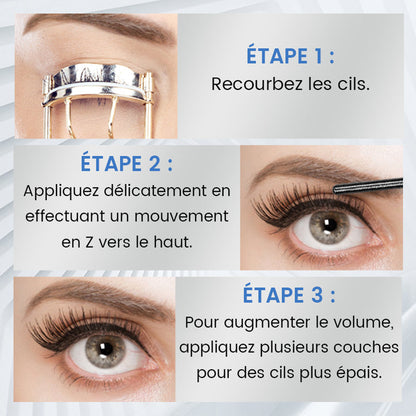 ÉTAPE 1 :
Recourbez les cils.

ÉTAPE 2 :
Appliquez délicatement en effectuant un mouvement en Z vers le haut.

ÉTAPE 3 :
Pour augmenter le volume, appliquez plusieurs couches pour des cils plus épais.