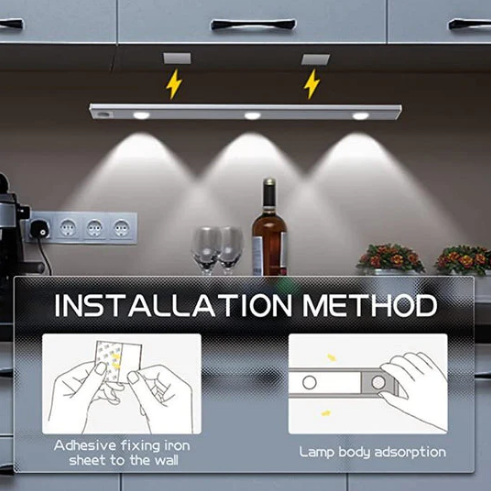 INSTALLATION METHOD

Adhesive fixing iron sheet to the wall

Lamp body adsorption