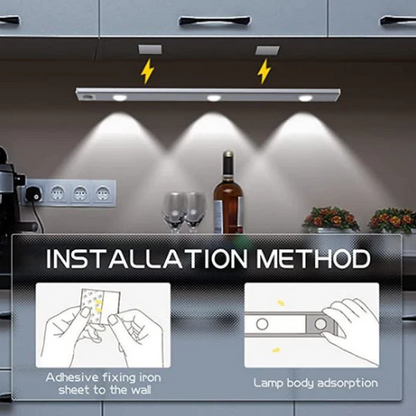 INSTALLATION METHOD

Adhesive fixing iron sheet to the wall

Lamp body adsorption