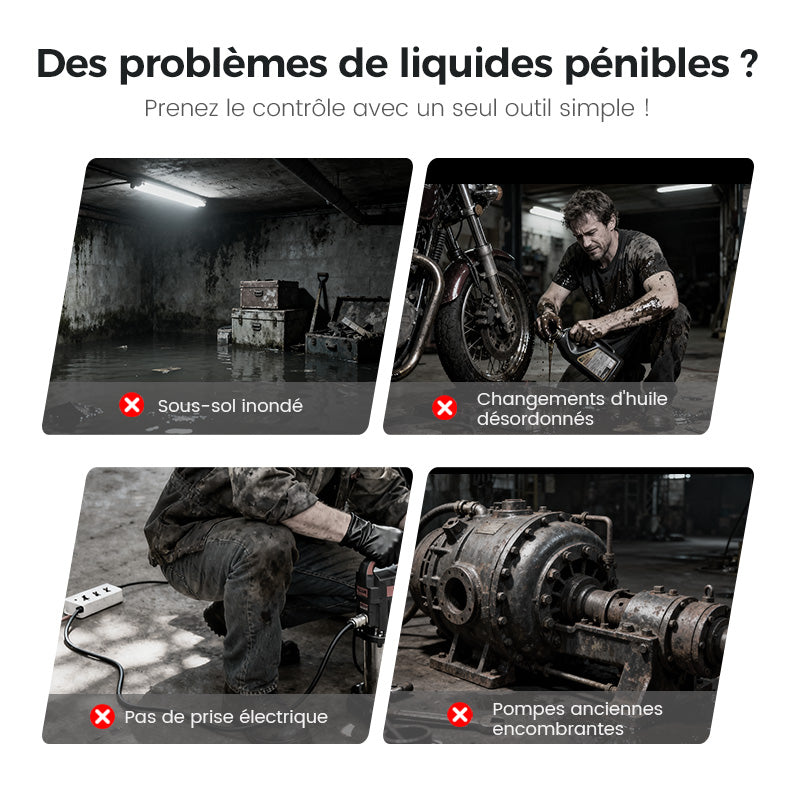 Des problèmes de liquides pénibles ?

Prenez le contrôle avec un seul outil simple !

Sous-sol inondé

Changements d'huile désordonnés

Pas de prise électrique

Pompes anciennes encombrantes