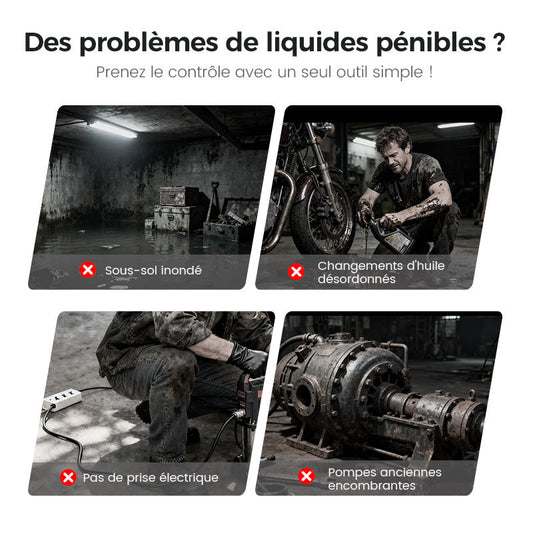 Des problèmes de liquides pénibles ?

Prenez le contrôle avec un seul outil simple !

Sous-sol inondé

Changements d'huile désordonnés

Pas de prise électrique

Pompes anciennes encombrantes