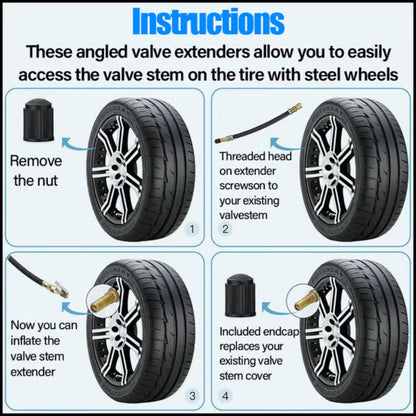 Instructions

These angled valve extenders allow you to easily access the valve stem on the tire with steel wheels

Remove the nut

1

Threaded head on extender screwson to your existing valvestem

2

Now you can inflate the valve stem extender

3

Included endcap replaces your existing valve stem cover

4