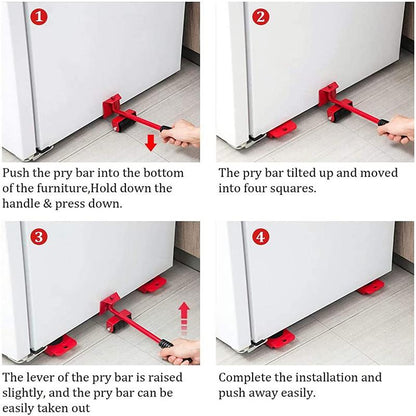 1

Push the pry bar into the bottom of the furniture,Hold down the handle & press down.

2

The pry bar tilted up and moved into four squares.

3

The lever of the pry bar is raised slightly, and the pry bar can be easily taken out

4

Complete the installation and push away easily.