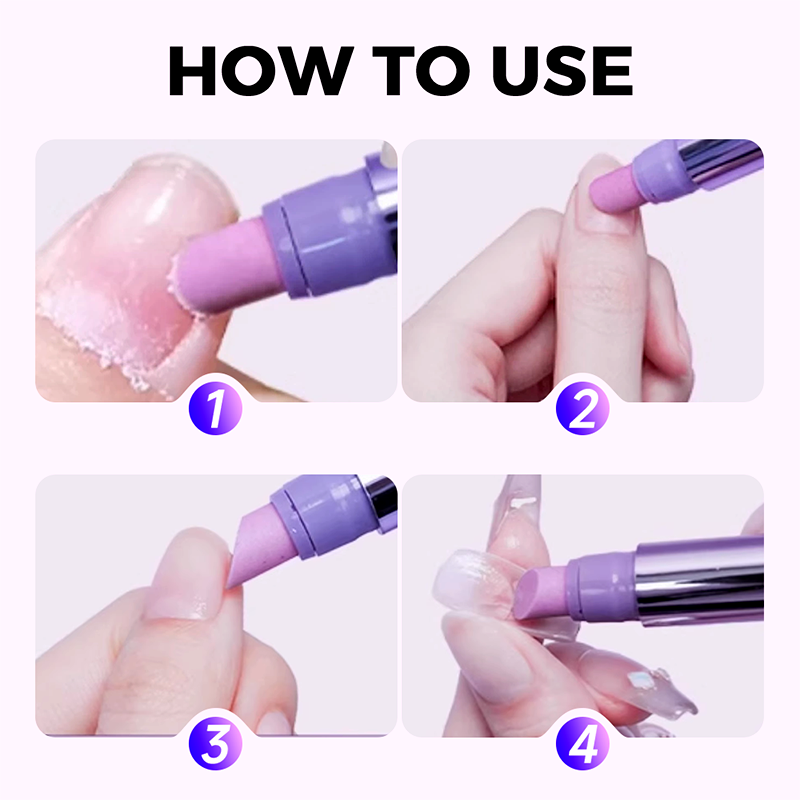 HOW TO USE

1

2

3

4