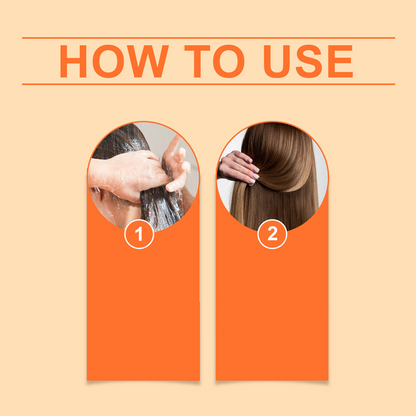 HOW TO USE

1

2