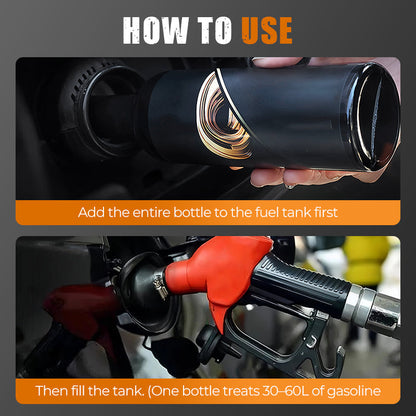 HOW TO USE

Add the entire bottle to the fuel tank first

Then fill the tank. (One bottle treats 30–60L of gasoline