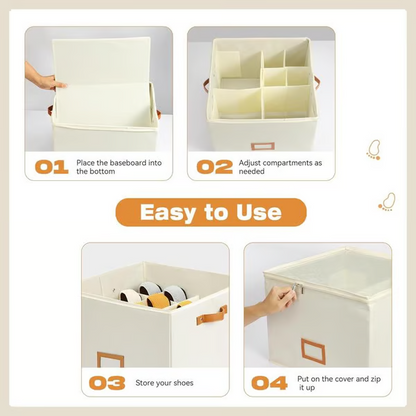 01 Place the baseboard into the bottom

02 Adjust compartments as needed

Easy to Use

03 Store your shoes

04 Put on the cover and zip it up