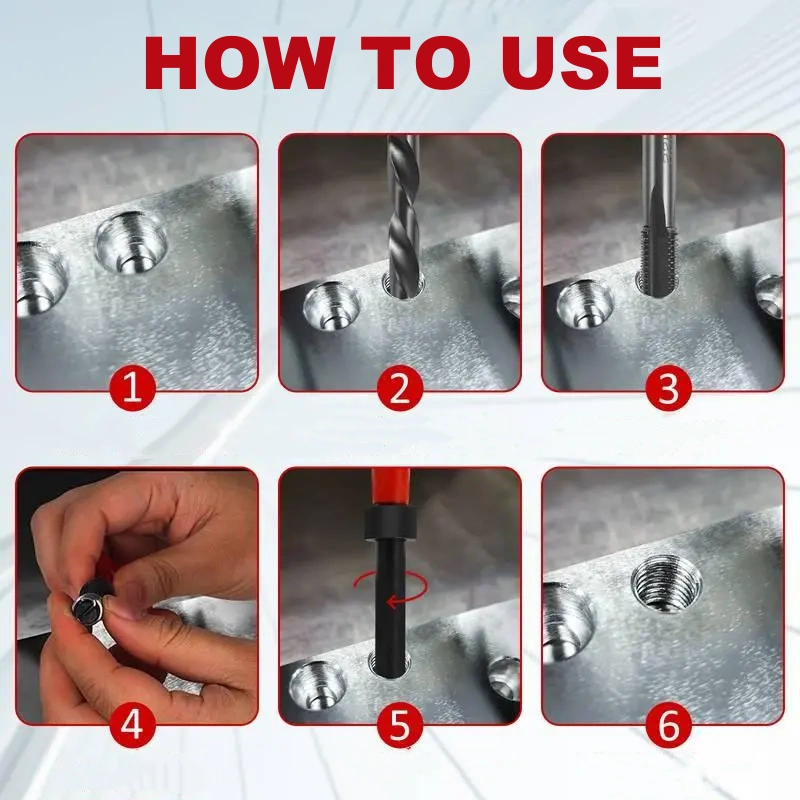 HOW TO USE

1

2

3

4

5

6