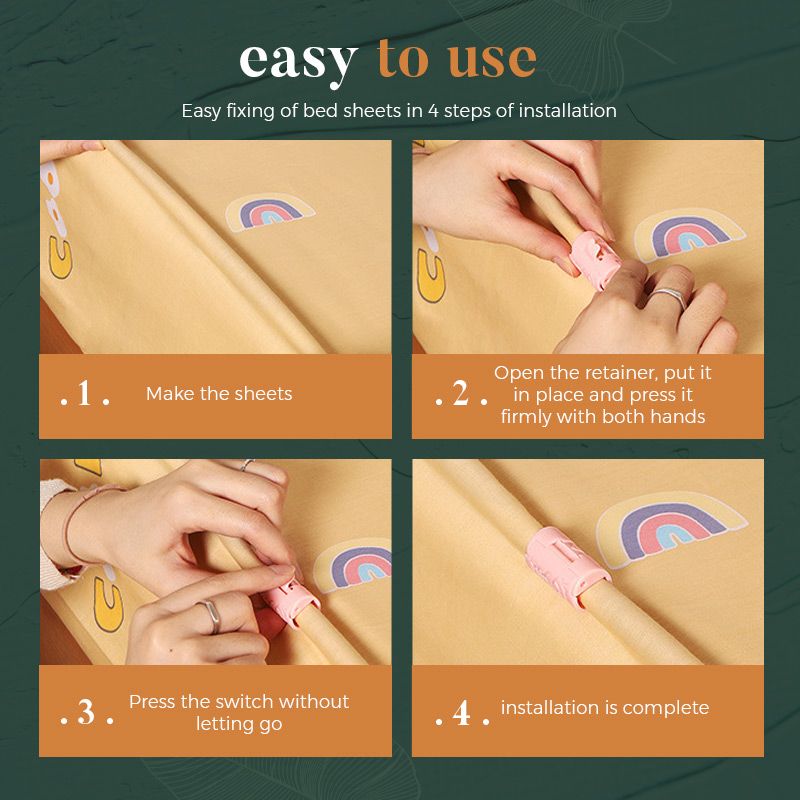 easy to use

Easy fixing of bed sheets in 4 steps of installation

. 1 . Make the sheets

. 2 . Open the retainer, put it in place and press it firmly with both hands

. 3 . Press the switch without letting go

. 4 . installation is complete