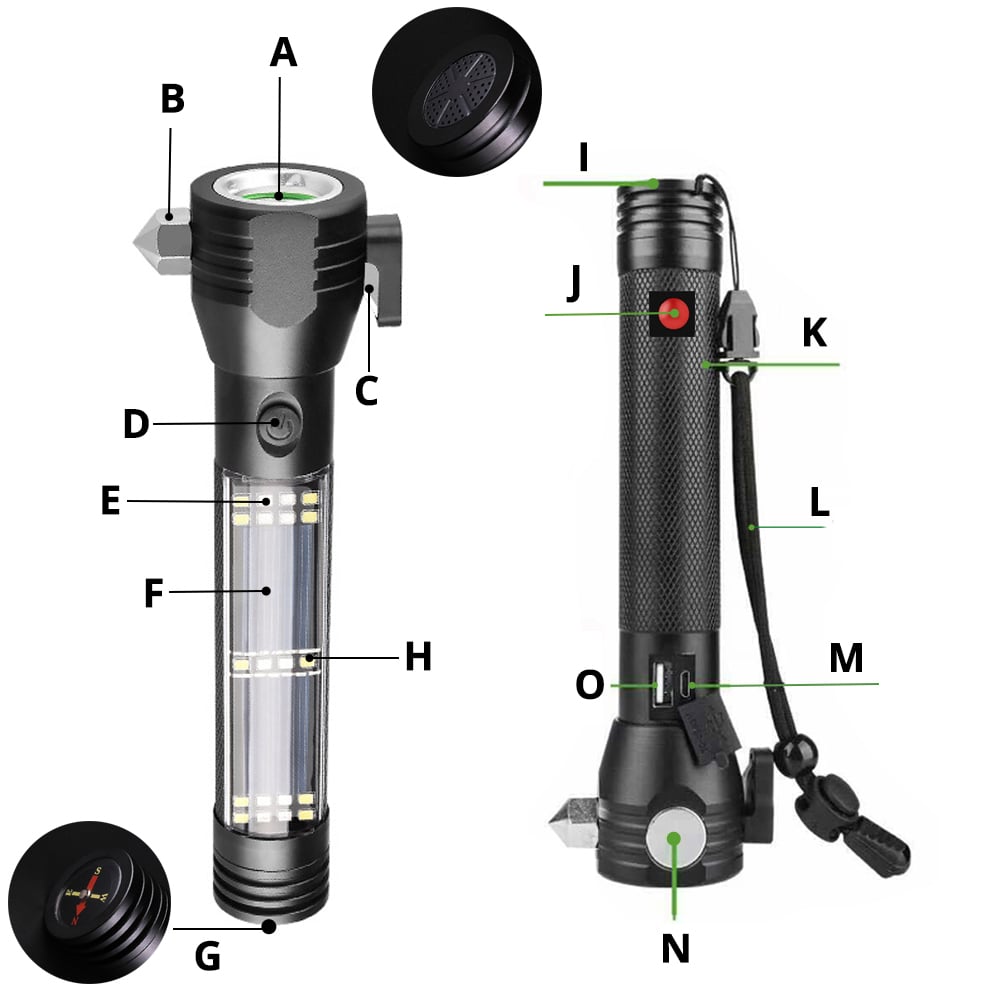 A
B
C
D
E
F
H
G
I
J
K
L
M
O
N