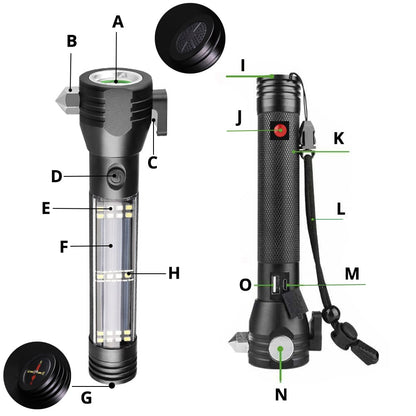 A
B
C
D
E
F
H
G
I
J
K
L
M
O
N