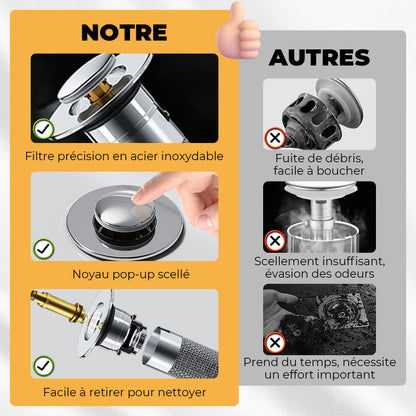 NOTRE

Filtre précision en acier inoxydable

Noyau pop-up scellé

Facile à retirer pour nettoyer

AUTRES

Fuite de débris, facile à boucher

Scellement insuffisant, évasion des odeurs

Prend du temps, nécessite un effort important