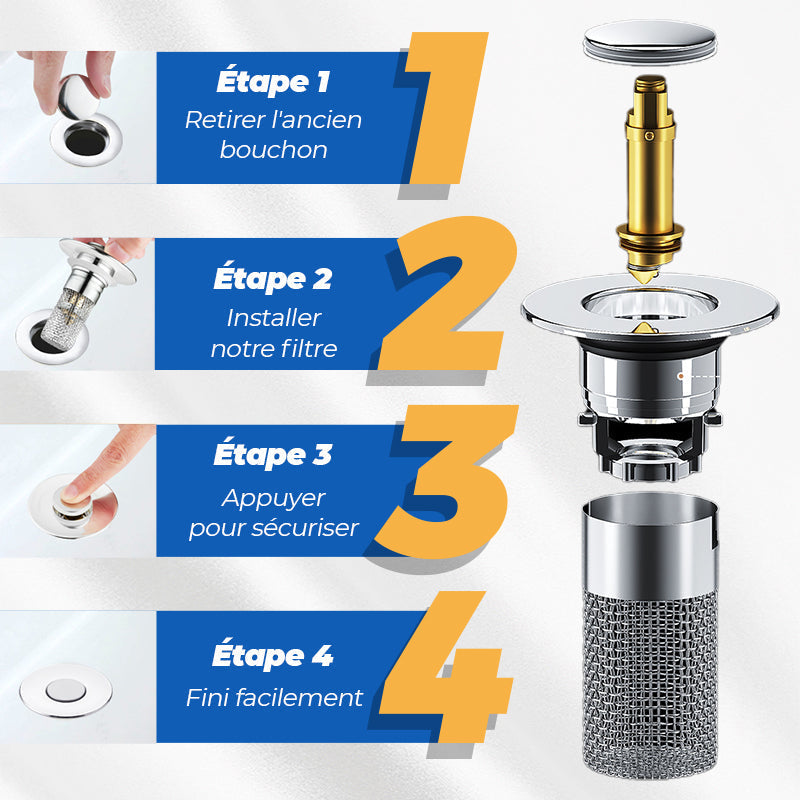 Étape 1
Retirer l'ancien bouchon

1

Étape 2
Installer notre filtre

2

Étape 3
Appuyer pour sécuriser

3

Étape 4
Fini facilement

4