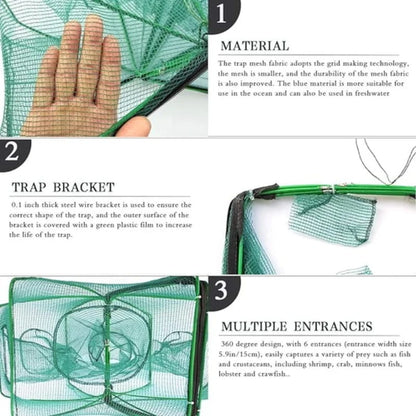 1

MATERIAL

The trap mesh fabric adopts the grid making technology, the mesh is smaller, and the durability of the mesh fabric is also improved. The blue material is more suitable for use in the ocean and can also be used in freshwater

2

TRAP BRACKET

0.1 inch thick steel wire bracket is used to ensure the correct shape of the trap, and the outer surface of the bracket is covered with a green plastic film to increase the life of the trap.

3

MULTIPLE ENTRANCES

360 degree design, with 6 entrances (entrance width size 5.9in/15cm), easily captures a variety of prey such as fish and crustaceans, including shrimp, crab, minnows fish, lobster and crawfish..