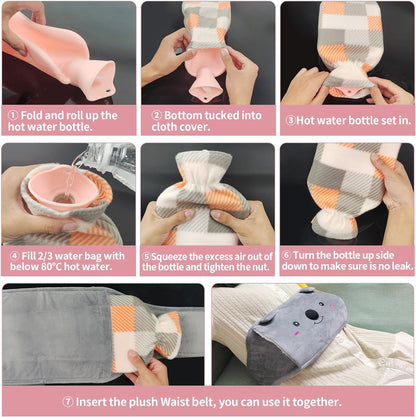 ① Fold and roll up the hot water bottle.

② Bottom tucked into cloth cover.

③Hot water bottle set in.

④ Fill 2/3 water bag with below 80°C hot water.

⑤Squeeze the excess air out of the bottle and tighten the nut.

⑥ Turn the bottle up side down to make sure is no leak.

⑦ Insert the plush Waist belt, you can use it together.