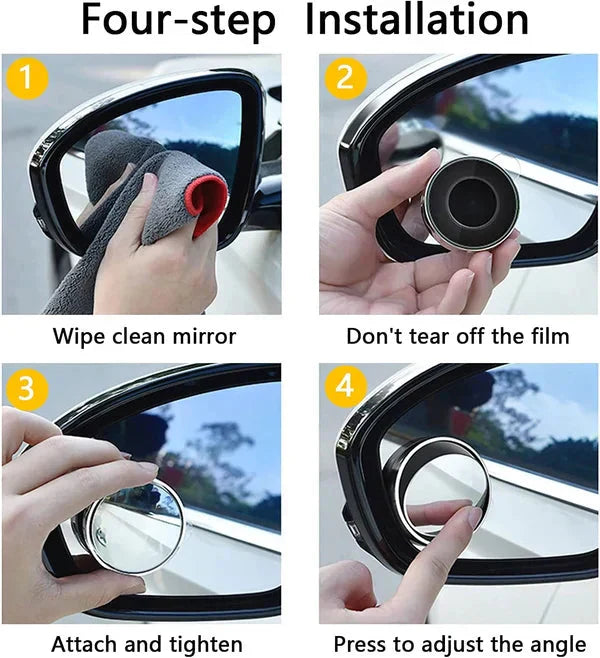 Four-step Installation

1

Wipe clean mirror

2

Don't tear off the film

3

Attach and tighten

4

Press to adjust the angle