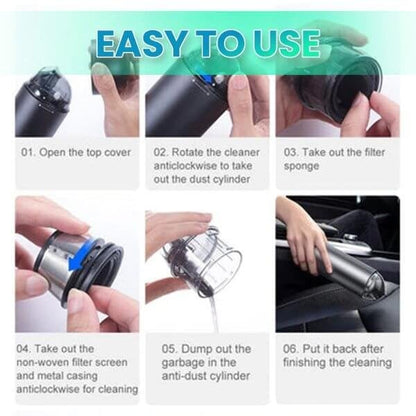 EASY TO USE

01. Open the top cover

02. Rotate the cleaner anticlockwise to take out the dust cylinder

03. Take out the filter sponge

04. Take out the non-woven filter screen and metal casing anticlockwise for cleaning

05. Dump out the garbage in the anti-dust cylinder

06. Put it back after finishing the cleaning