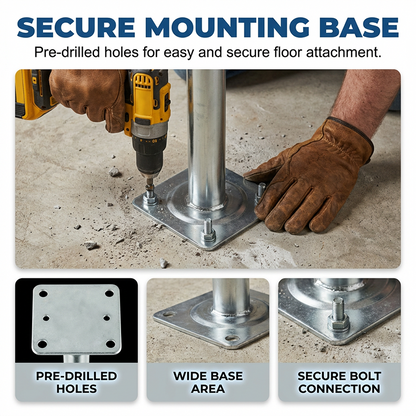 SECURE MOUNTING BASE

Pre-drilled holes for easy and secure floor attachment.

PRE-DRILLED HOLES

WIDE BASE AREA

SECURE BOLT CONNECTION